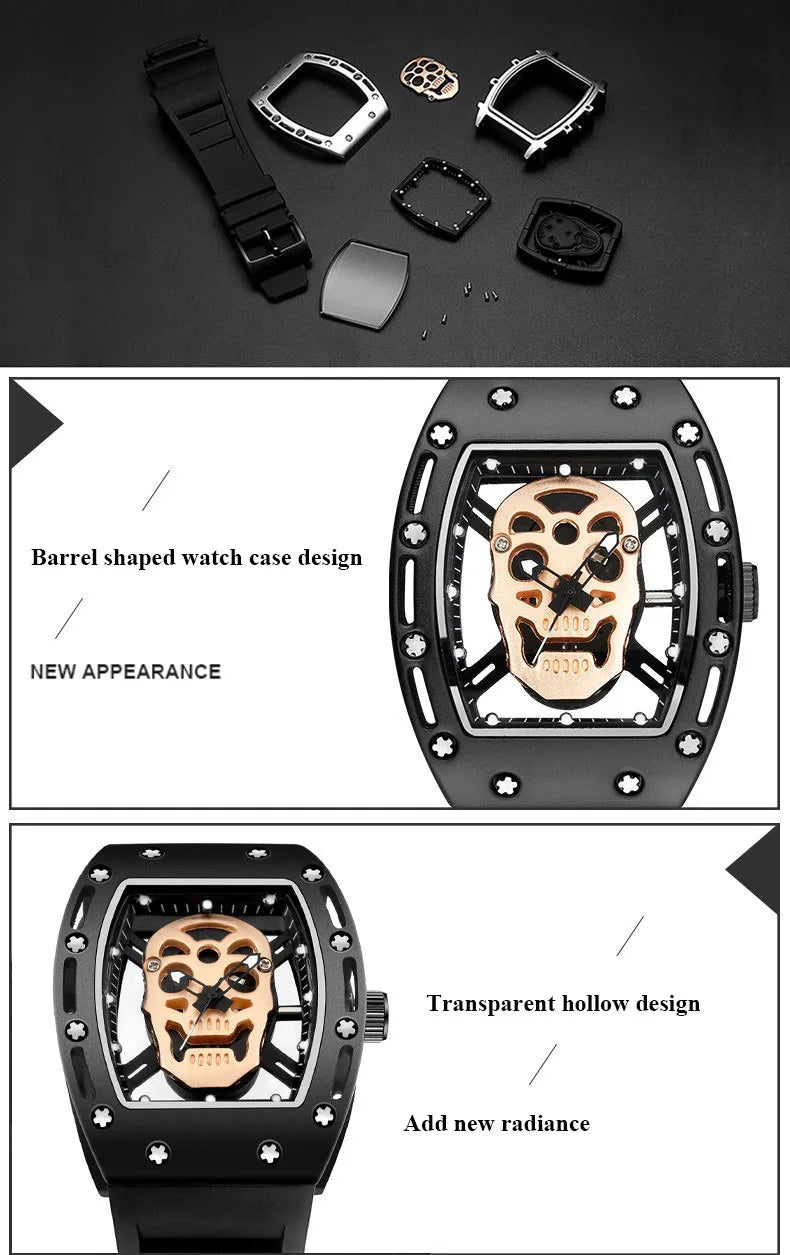 Barrel shaped watch case design

NEW APPEARANCE

Transparent hollow design

Add new radiance